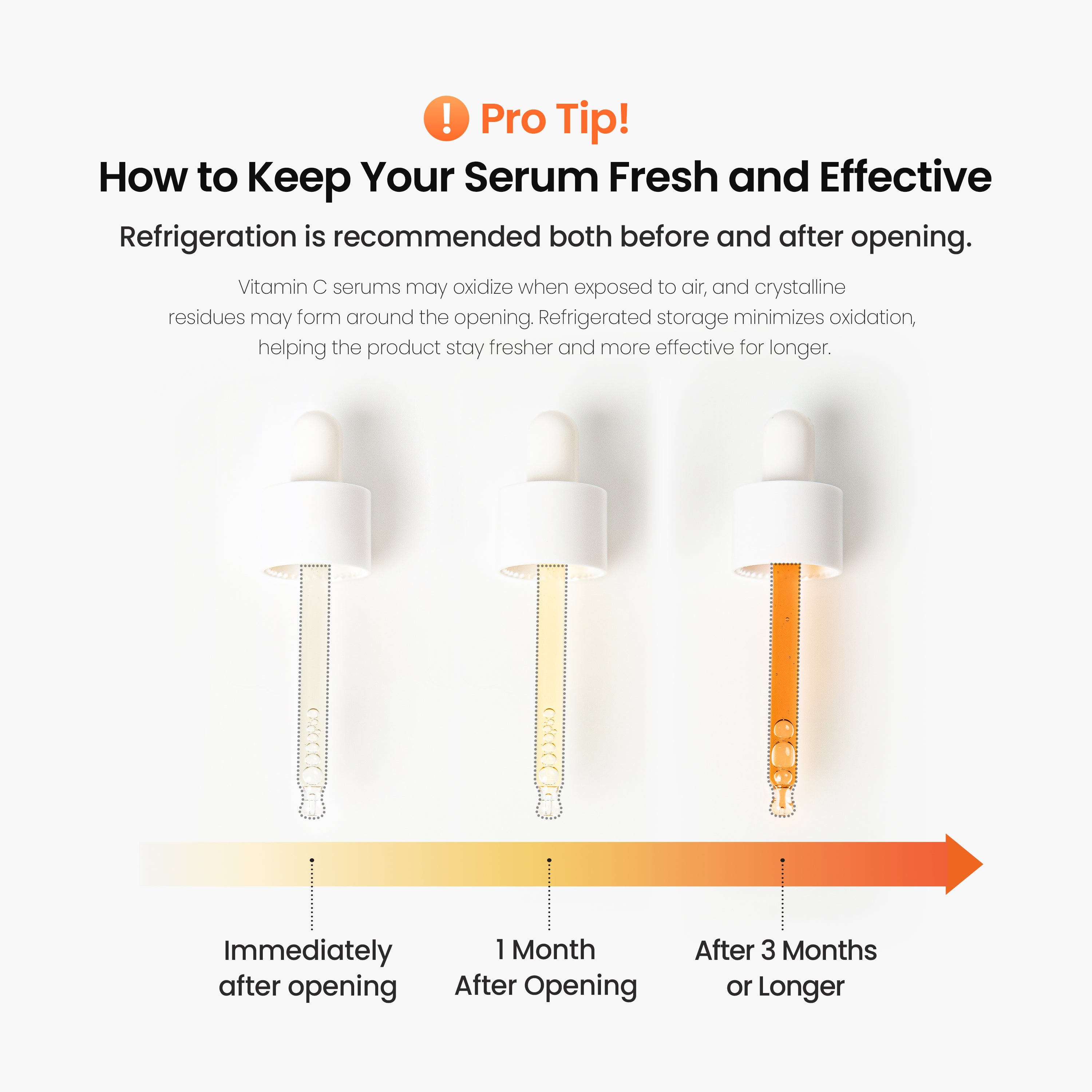 ! Pro Tip!

How to Keep Your Serum Fresh and Effective

Refrigeration is recommended both before and after opening.

Vitamin C serums may oxidize when exposed to air, and crystalline residues may form around the opening. Refrigerated storage minimizes oxidation, helping the product stay fresher and more effective for longer.

Immediately after opening

1 Month After Opening

After 3 Months or Longer